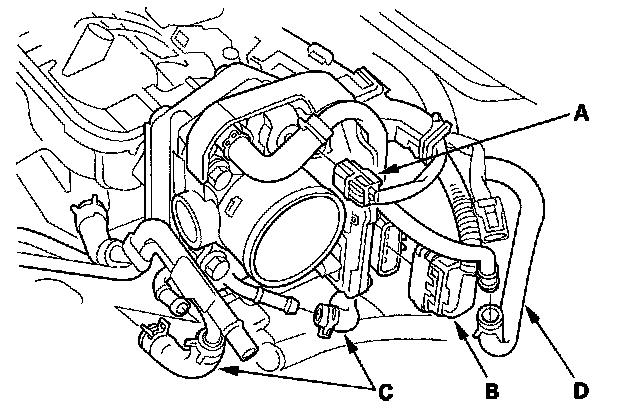 A
C
B
D