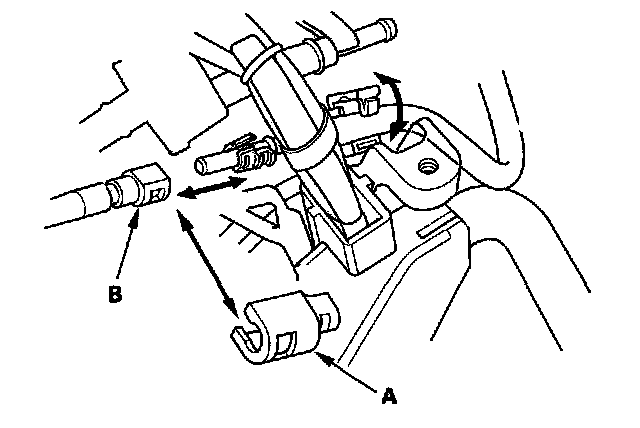 B

A