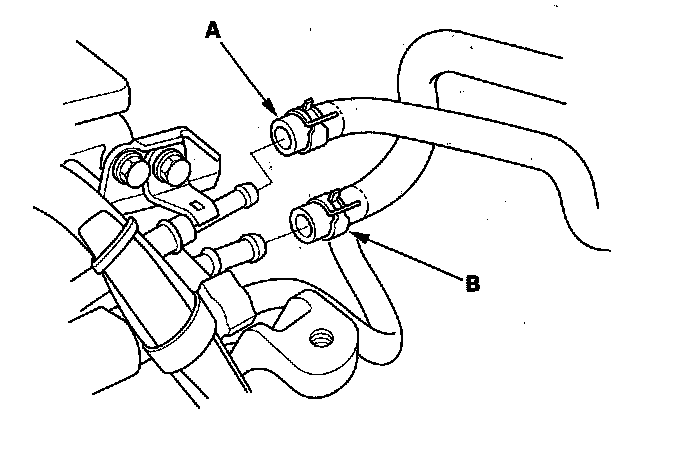 A

B