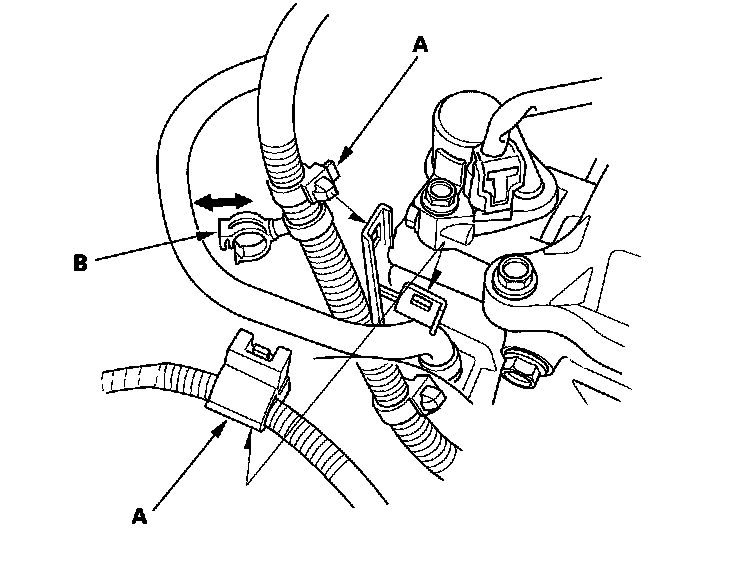 A

B

A