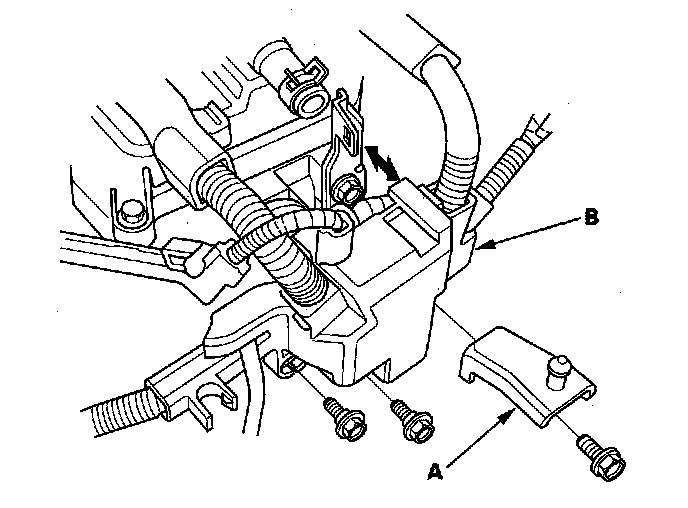 B

A