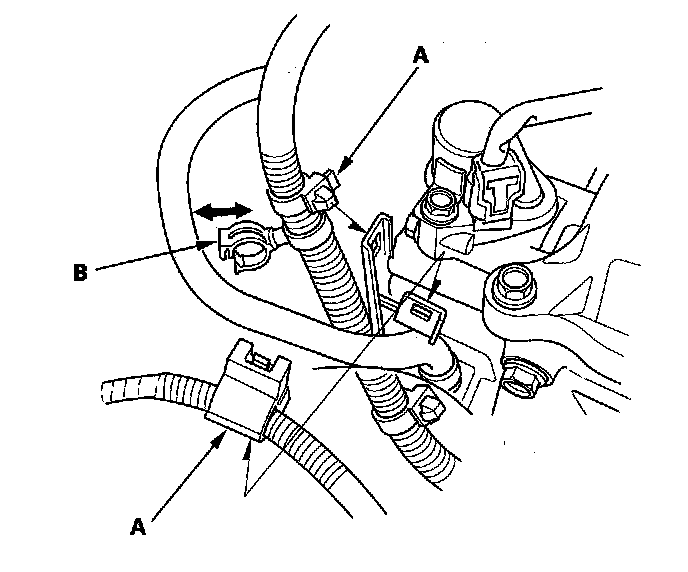 A

B

A