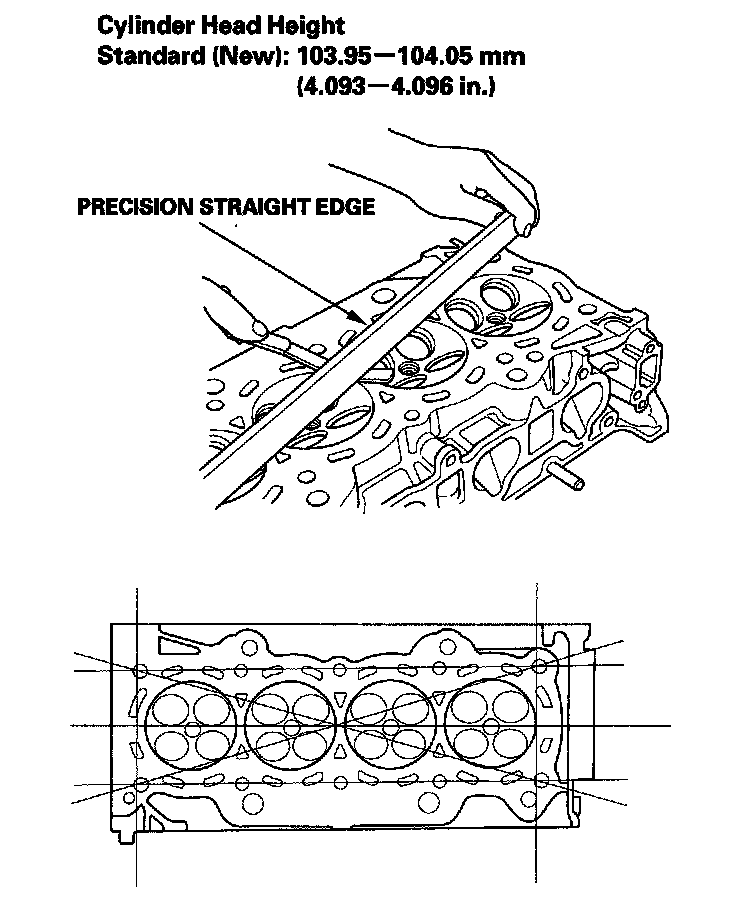 Cylinder Head Height
Standard (New): 103.95—104.05 mm
(4.093—4.096 in.)

PRECISION STRAIGHT EDGE