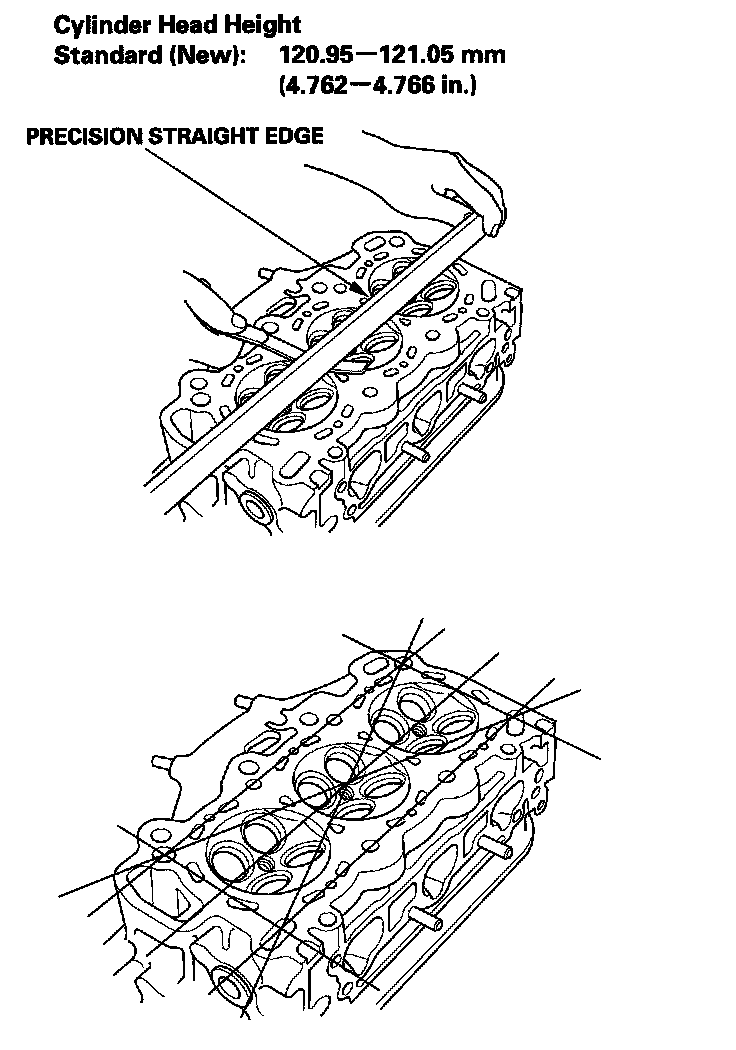 Cylinder Head Height
Standard (New): 120.95—121.05 mm (4.762—4.766 in.)

PRECISION STRAIGHT EDGE