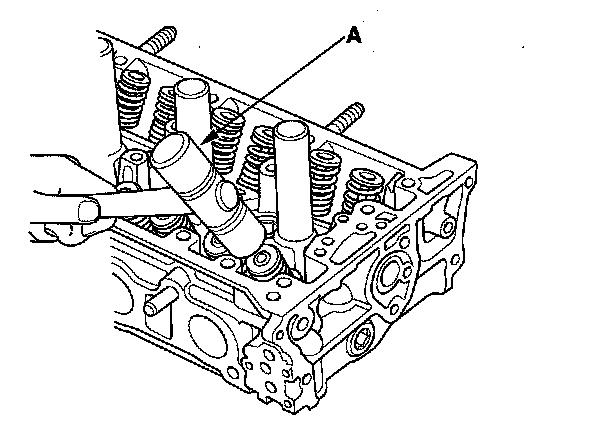 A