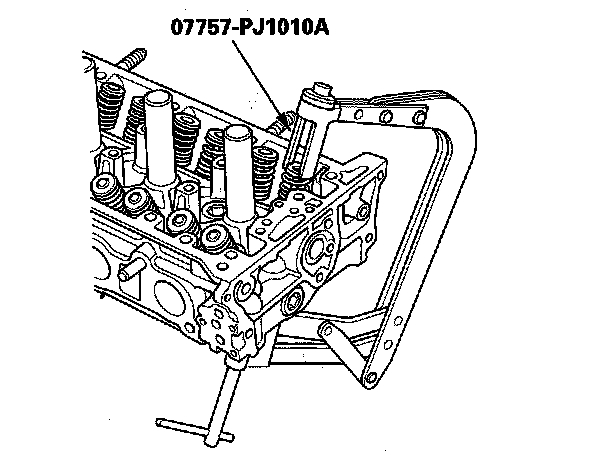 07757-PJ1010A