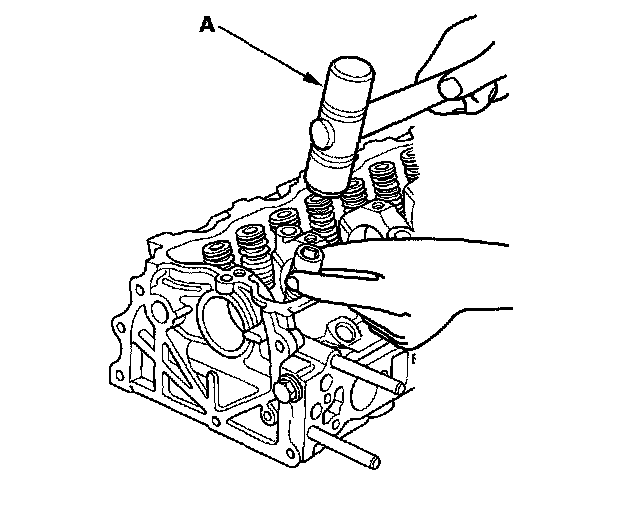 A