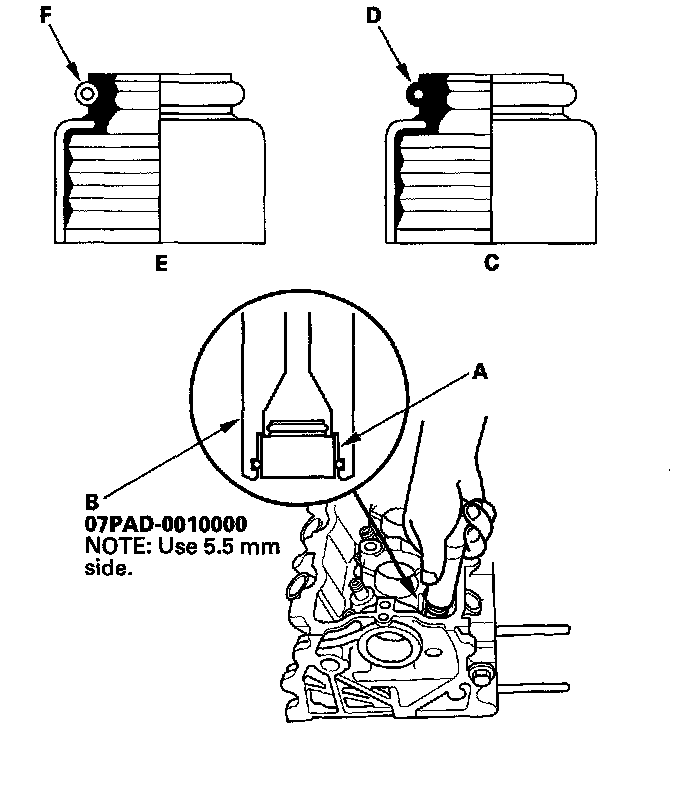 F

D

E

C

A

B
07PAD-0010000
NOTE: Use 5.5 mm side.