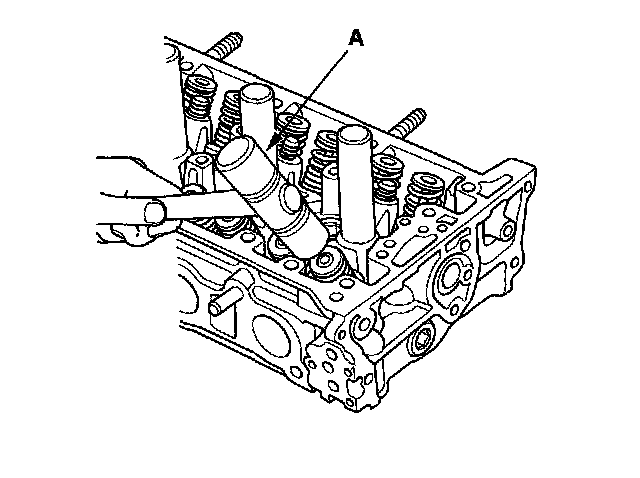 A