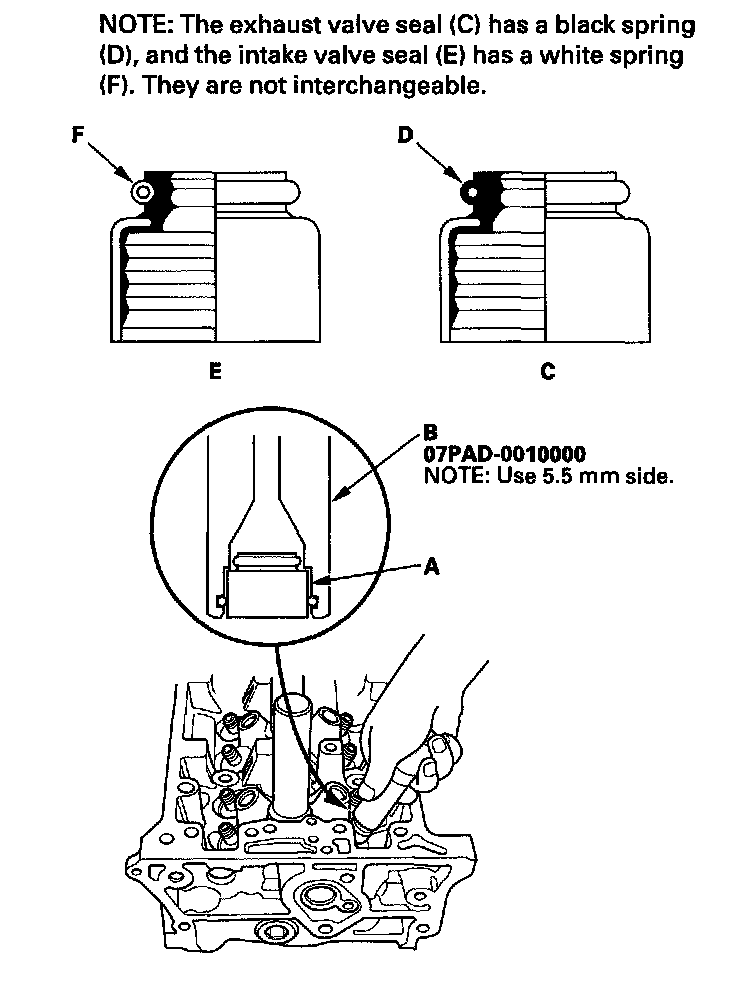 NOTE: The exhaust valve seal (C) has a black spring (D), and the intake valve seal (E) has a white spring (F). They are not interchangeable.

F

D

E

C

B
07PAD-0010000
NOTE: Use 5.5 mm side.

A