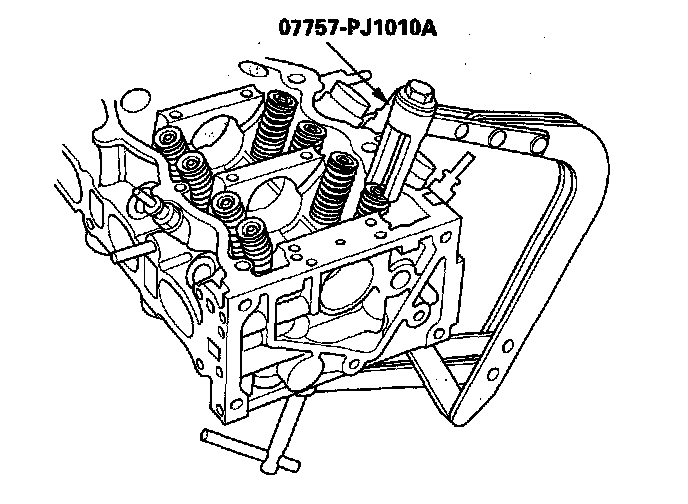 07757-PJ1010A