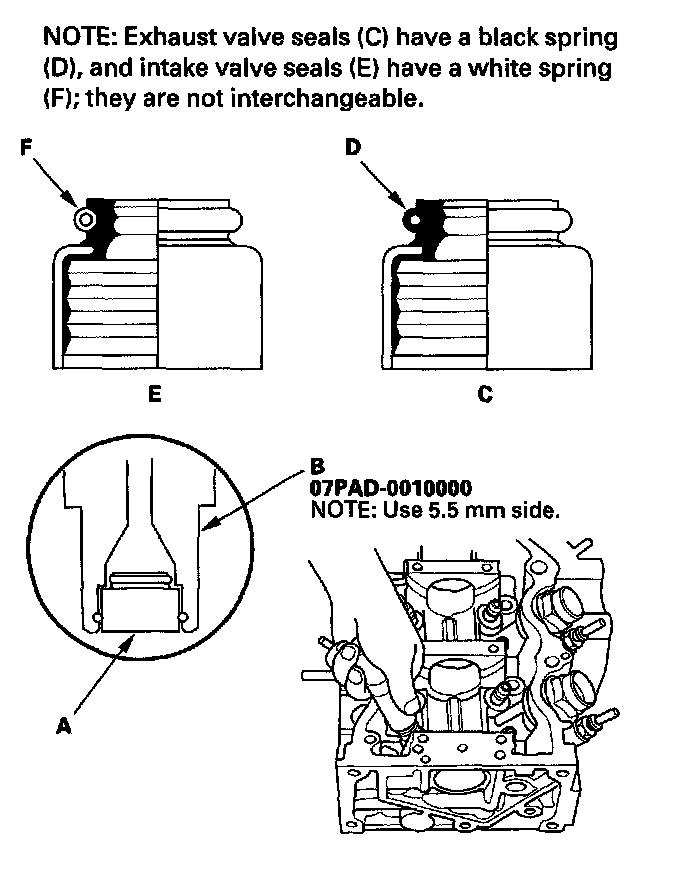 NOTE: Exhaust valve seals (C) have a black spring (D), and intake valve seals (E) have a white spring (F); they are not interchangeable.

F

D

E

C

B
07PAD-0010000
NOTE: Use 5.5 mm side.

A