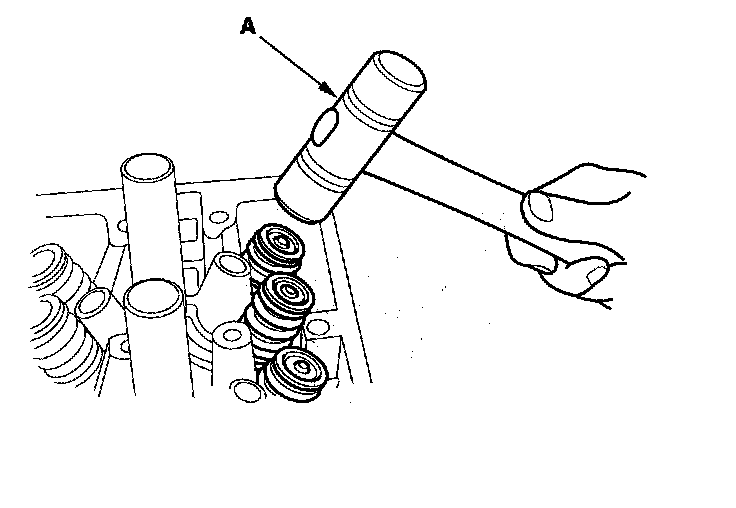 A