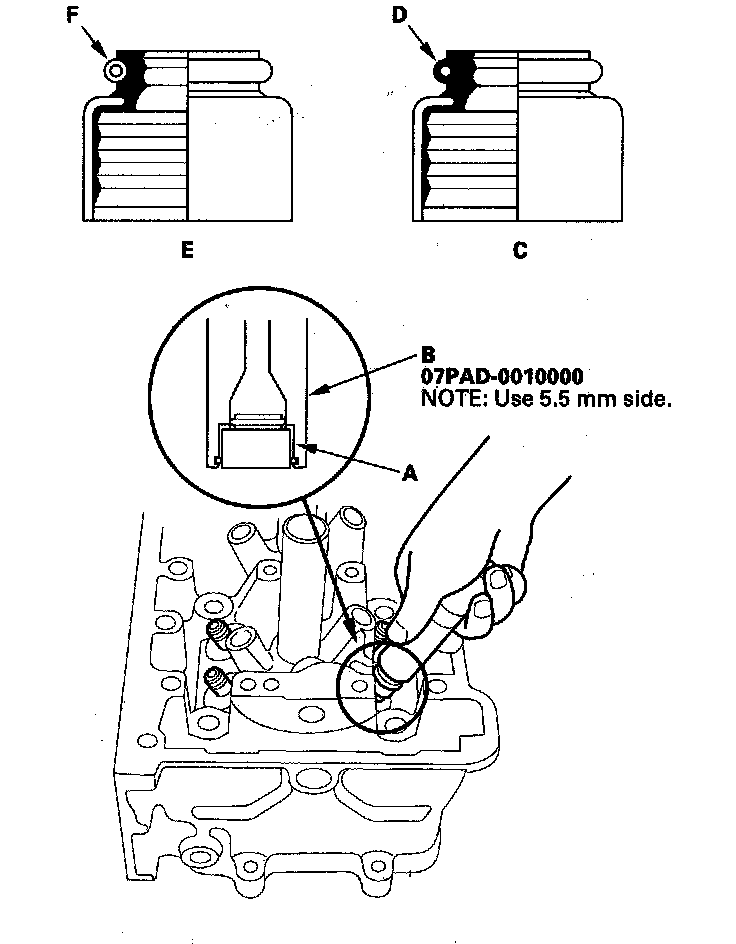 F

D

E

C

B
07PAD-0010000
NOTE: Use 5.5 mm side.

A