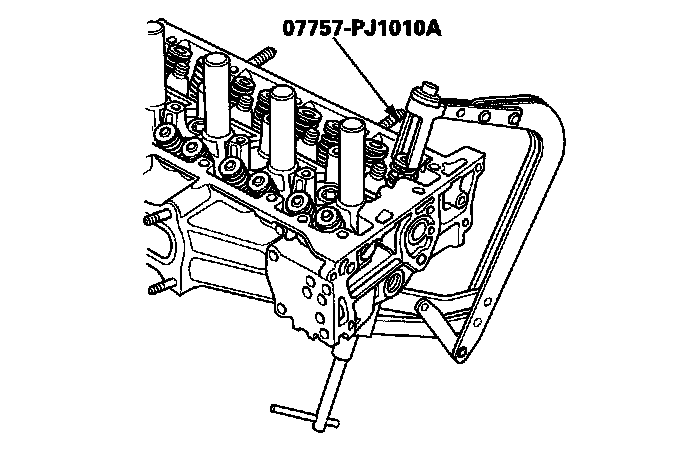 07757-PJ1010A