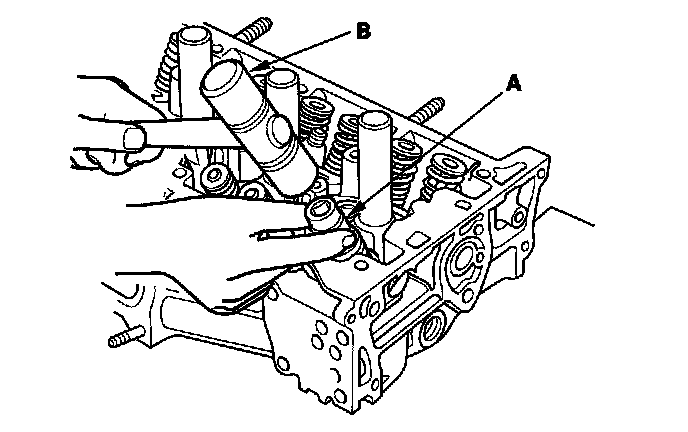 B

A