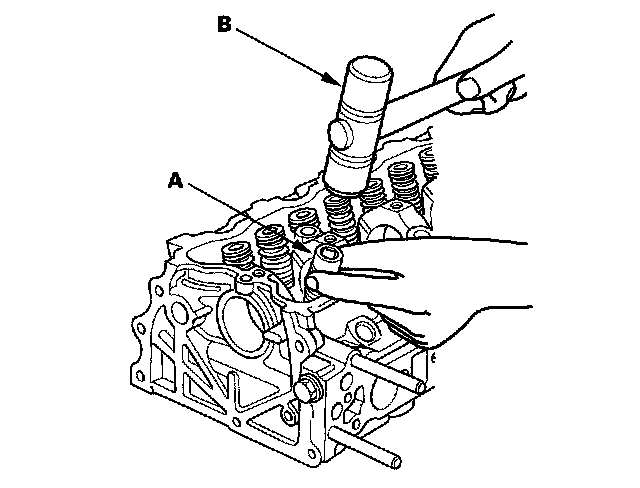 B

A