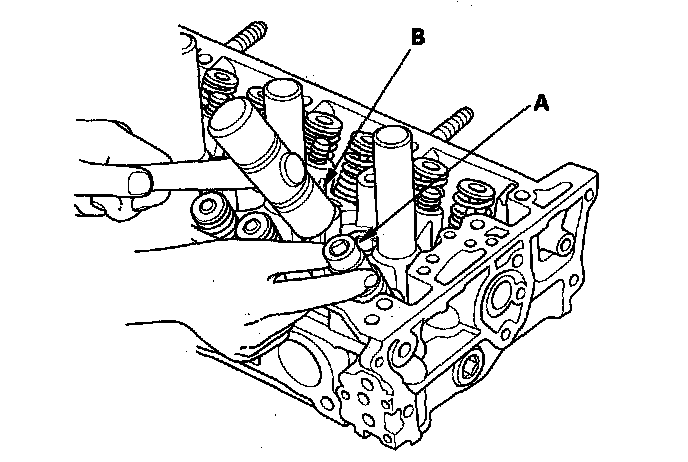 B
A