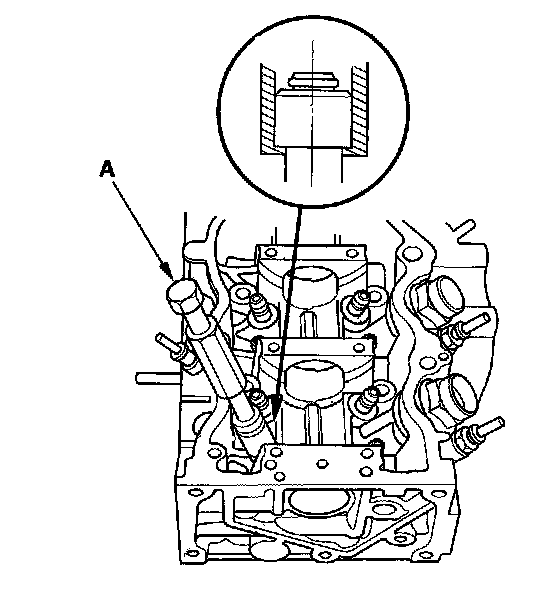 A