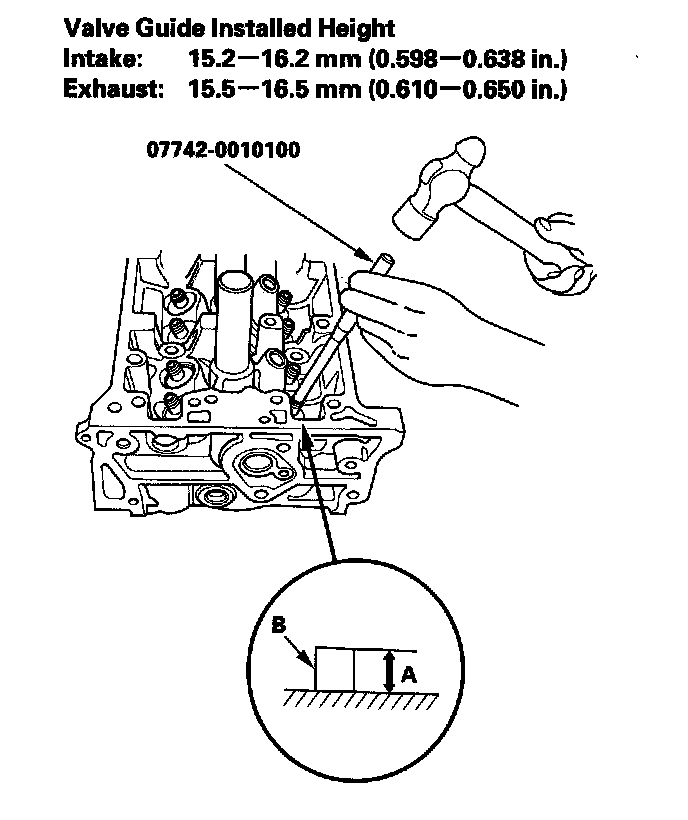 Valve Guide Installed Height
Intake: 15.2—16.2 mm (0.598—0.638 in.)
Exhaust: 15.5—16.5 mm (0.610—0.650 in.)

07742-0010100

B

A