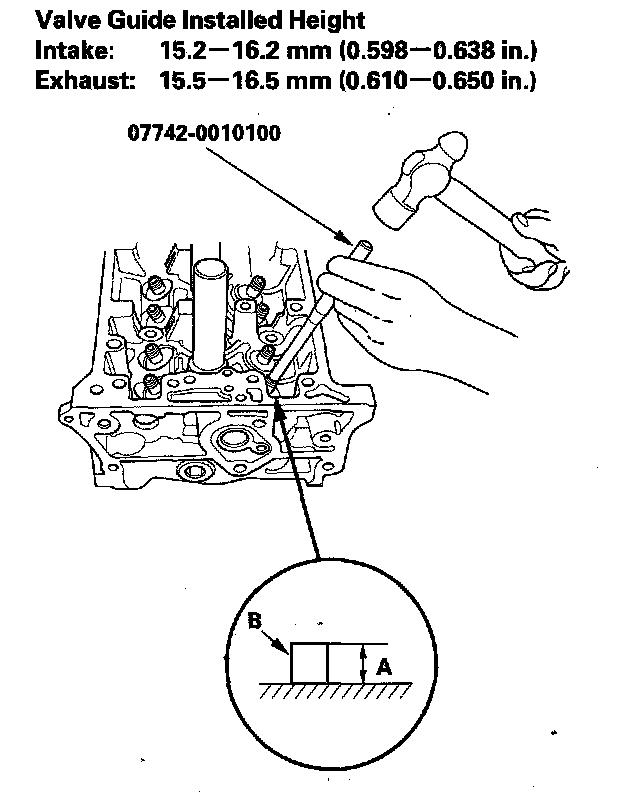 Valve Guide Installed Height
Intake: 15.2—16.2 mm (0.598—0.638 in.)
Exhaust: 15.5—16.5 mm (0.610—0.650 in.)

07742-0010100

B

A