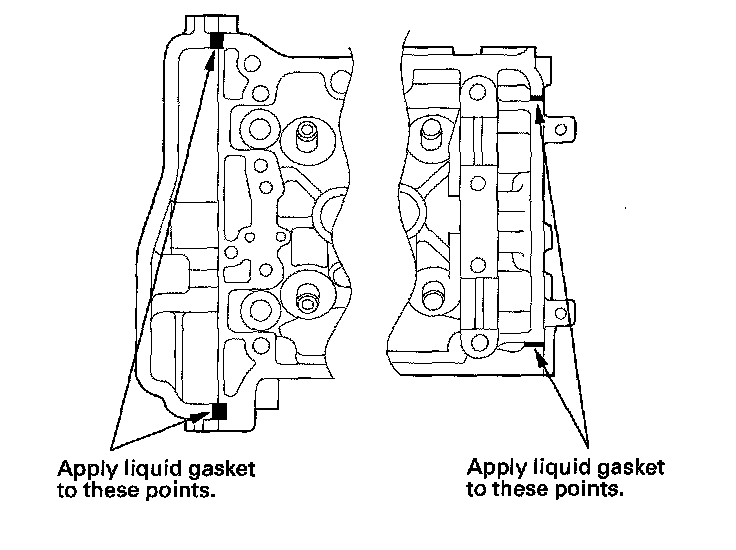 Apply liquid gasket to these points.

Apply liquid gasket to these points.