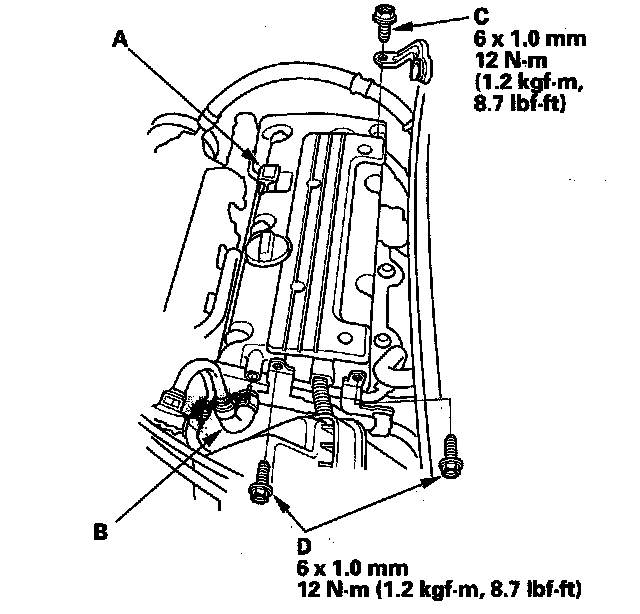 A

C
6 x 1.0 mm
12 N·m
(1.2 kgf·m,
8.7 lbf·ft)

B

D
6 x 1.0 mm
12 N·m (1.2 kgf·m, 8.7 lbf·ft)