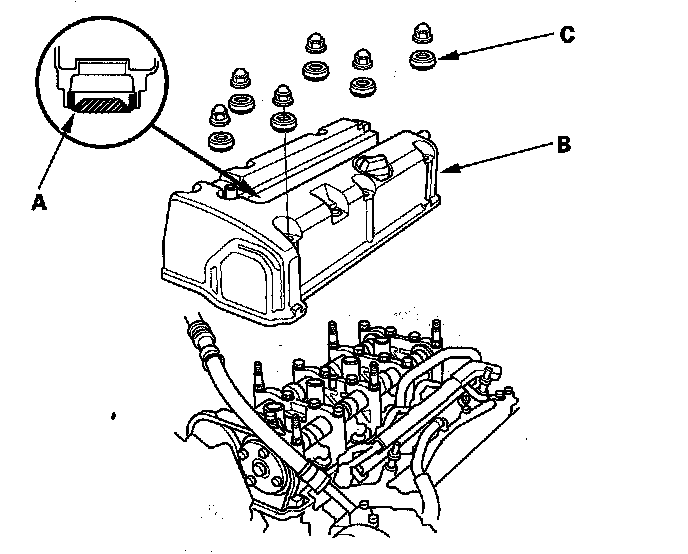 C
B
A