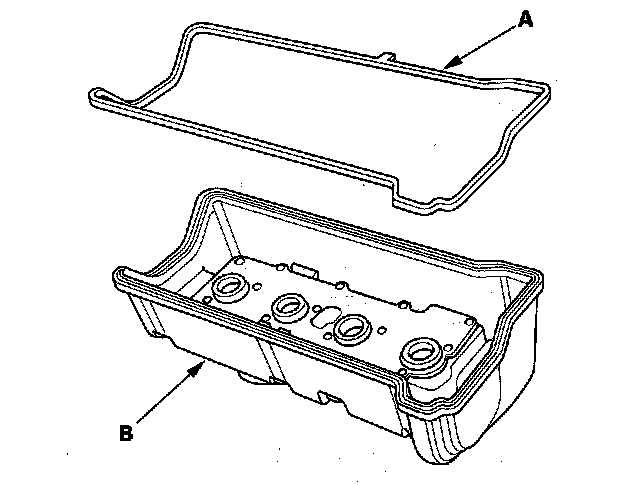 A

B