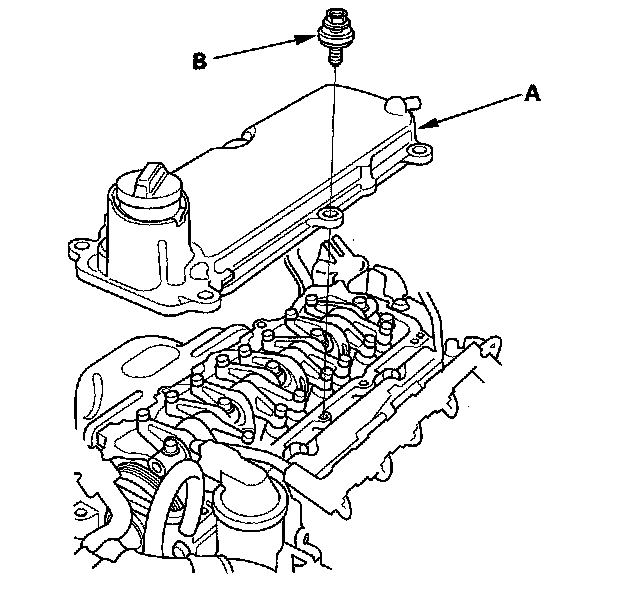 B

A