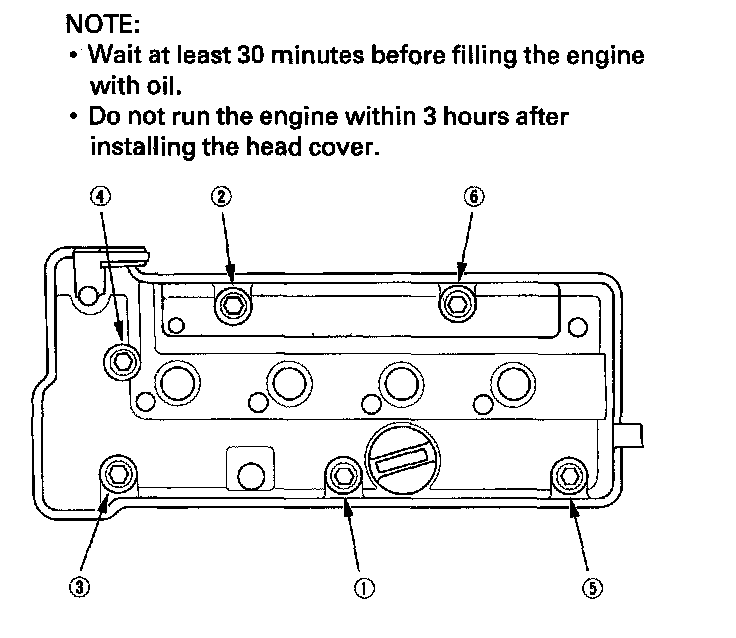 NOTE:
• Wait at least 30 minutes before filling the engine with oil.
• Do not run the engine within 3 hours after installing the head cover.

④
②
⑥
③
①
⑤