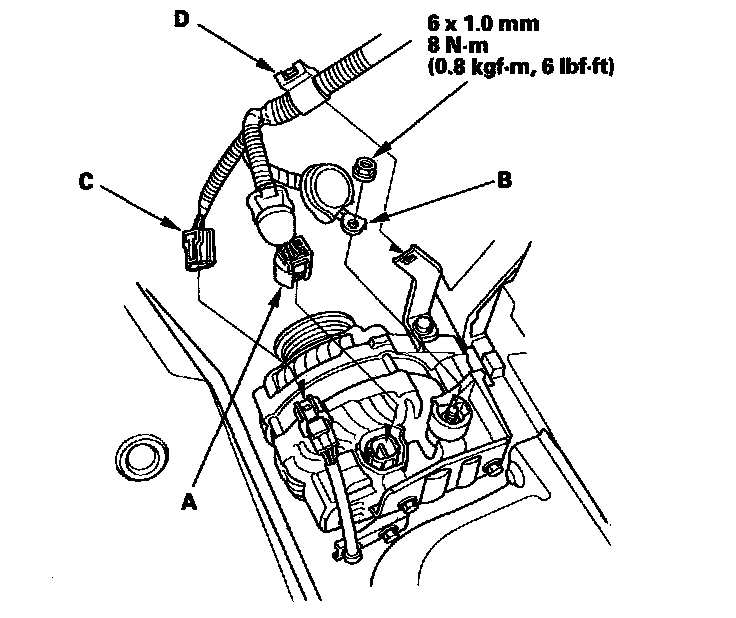 D

6 x 1.0 mm
8 N·m
(0.8 kgf·m, 6 lbf·ft)

C

B

A