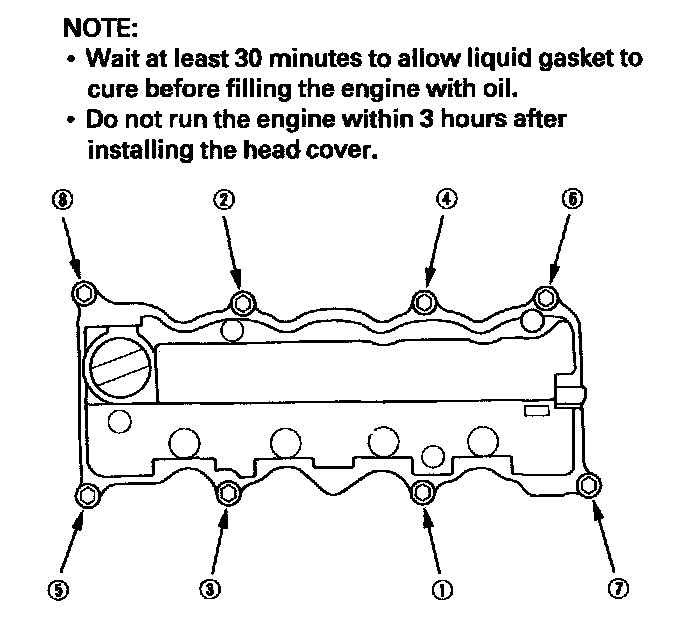 NOTE:
• Wait at least 30 minutes to allow liquid gasket to cure before filling the engine with oil.
• Do not run the engine within 3 hours after installing the head cover.

⑧ ② ④ ⑥

⑤ ③ ① ⑦