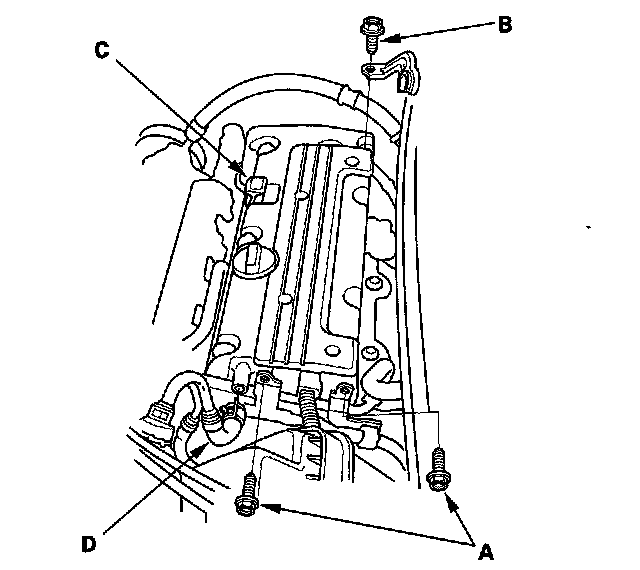 B
C
D
A