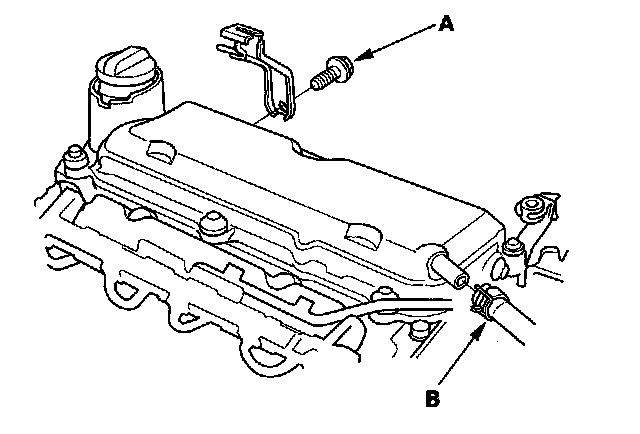 A

B