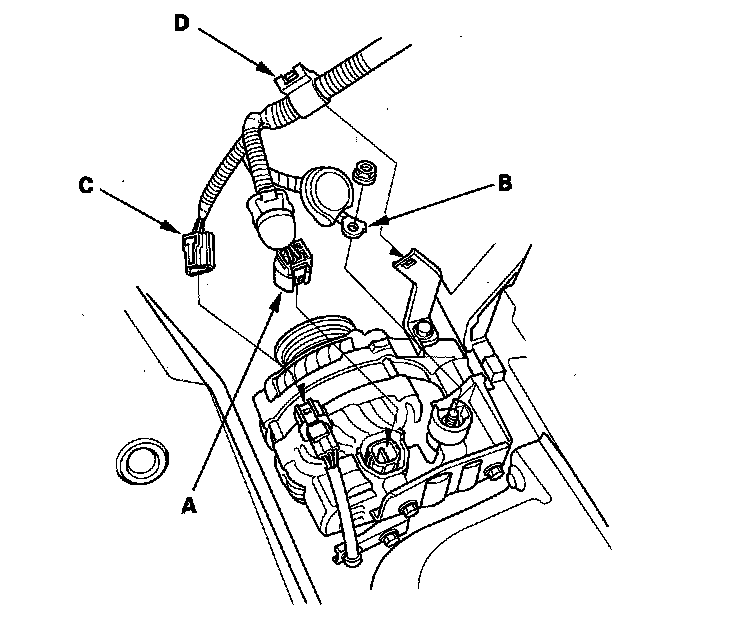 D

C

B

A