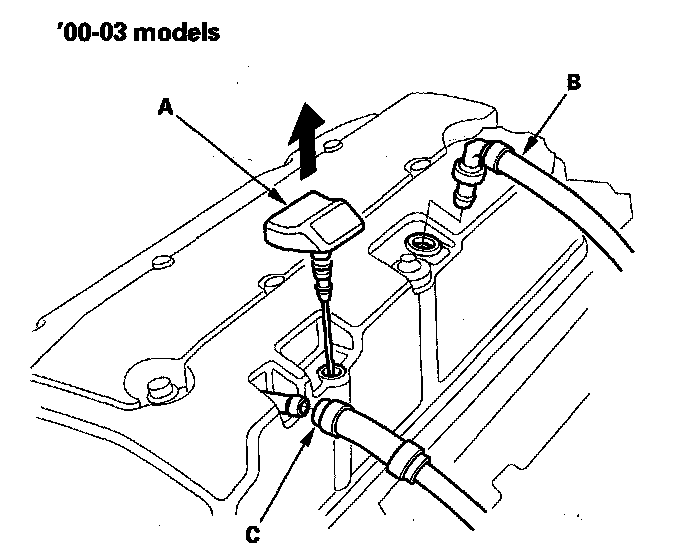 '00-03 models

A

B

C