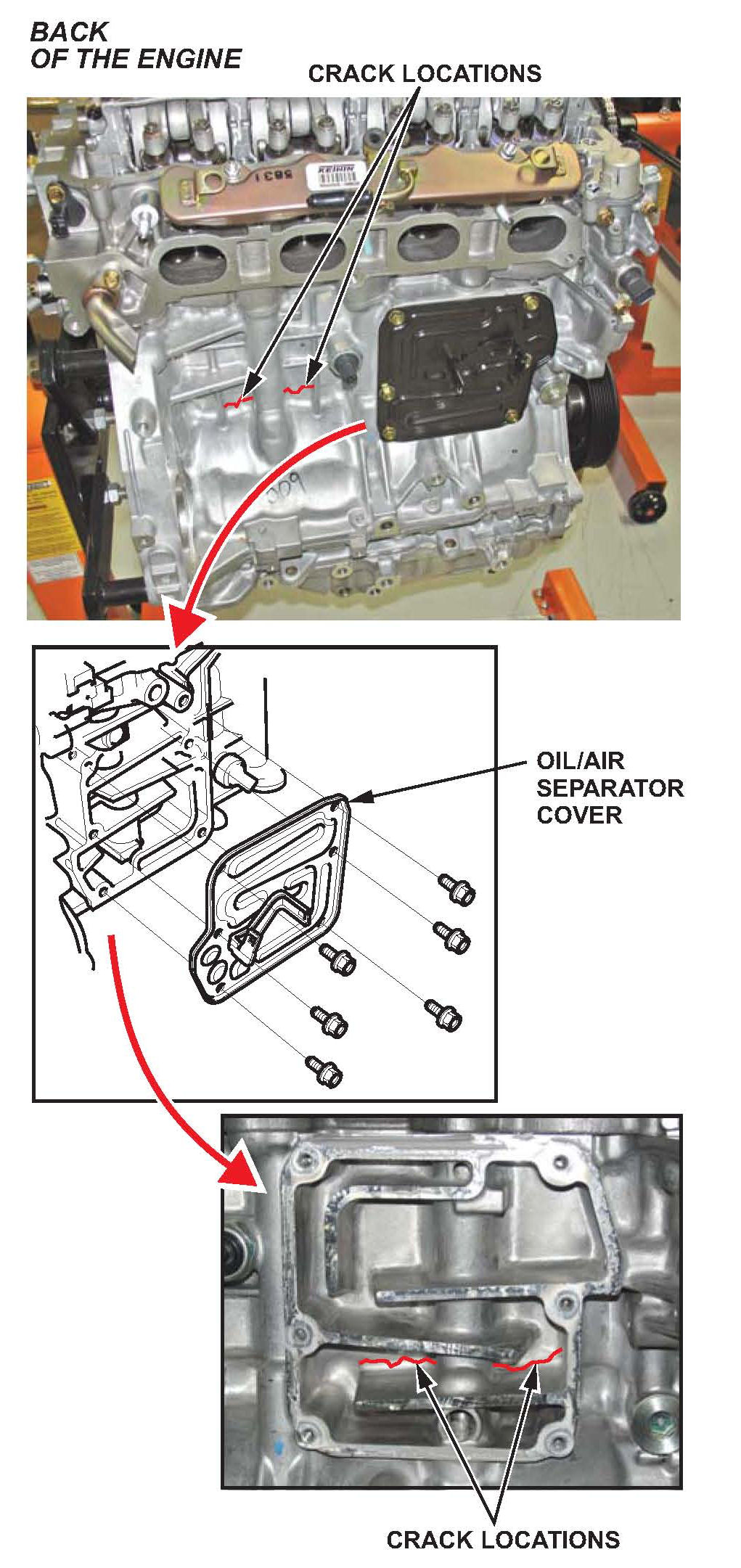 BACK
OF THE ENGINE

CRACK LOCATIONS

KEIHIN

5831

OIL/AIR
SEPARATOR
COVER

CRACK LOCATIONS