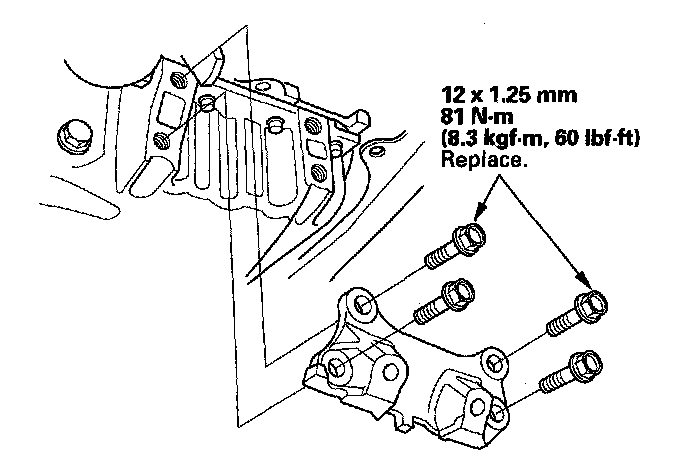 12 x 1.25 mm
81 N·m
(8.3 kgf·m, 60 lbf·ft)
Replace.