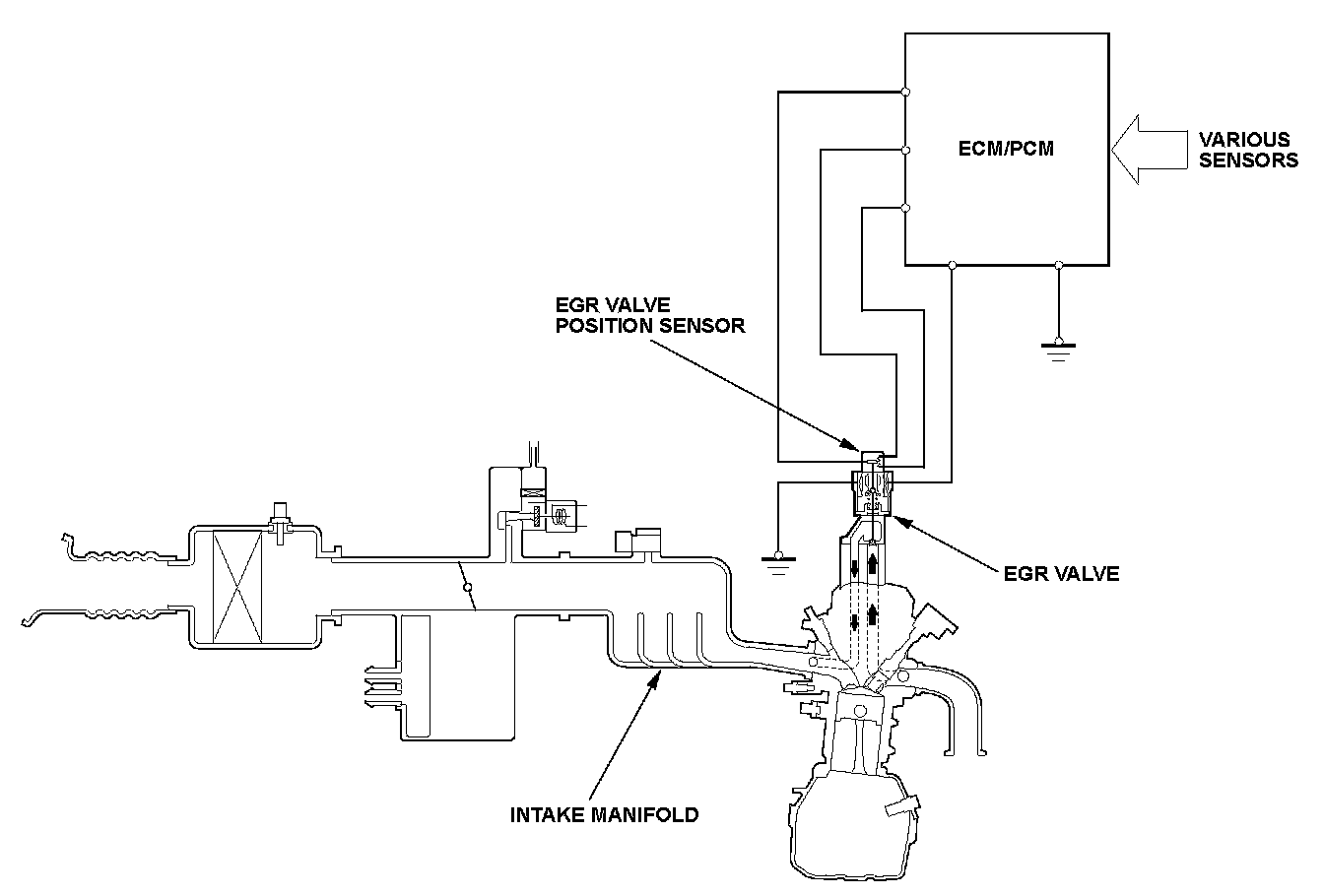 ECM/PCM

VARIOUS SENSORS

EGR VALVE POSITION SENSOR

EGR VALVE

INTAKE MANIFOLD