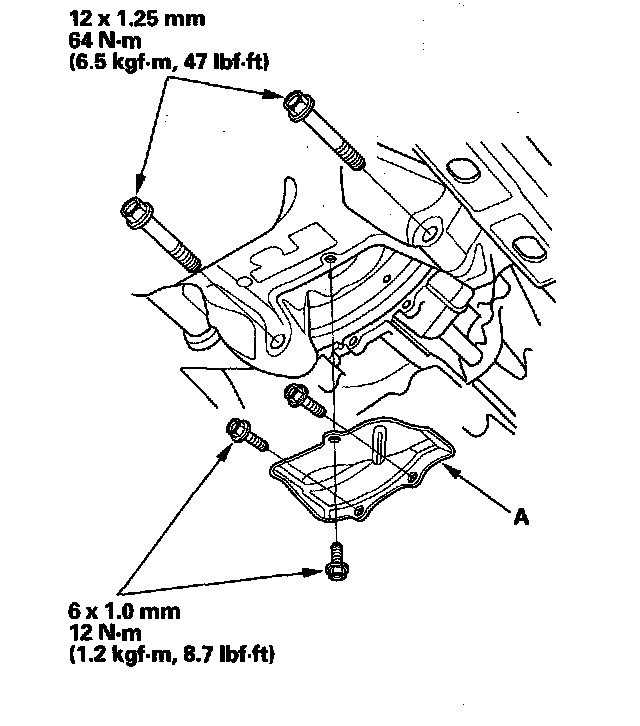 12 x 1.25 mm
64 N·m
(6.5 kgf·m, 47 lbf·ft)

A

6 x 1.0 mm
12 N·m
(1.2 kgf·m, 8.7 lbf·ft)