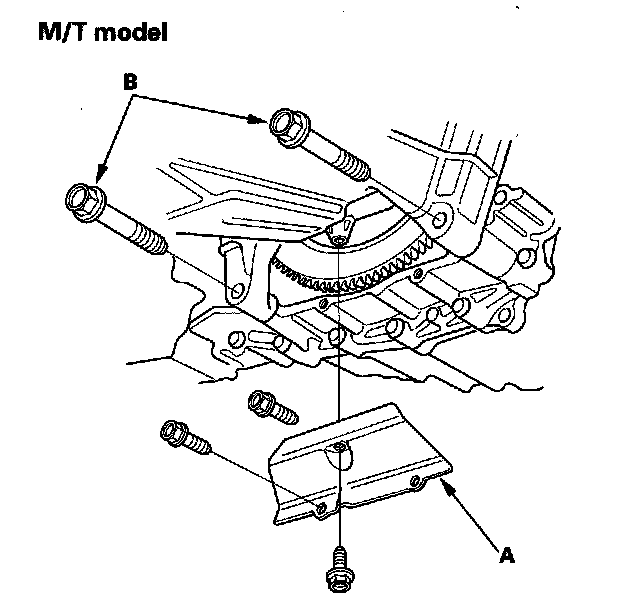 M/T model

B

A