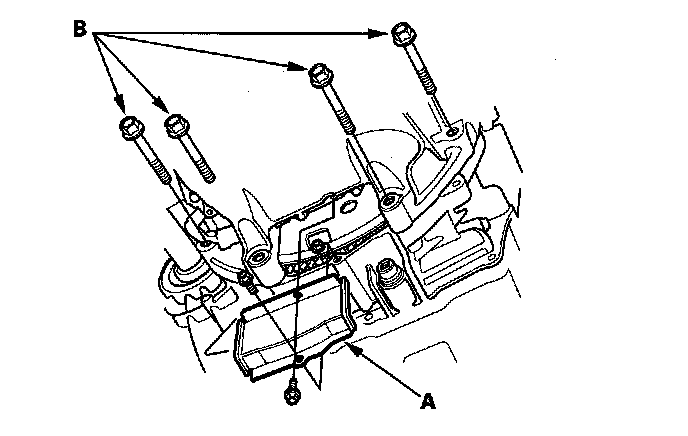 B

A