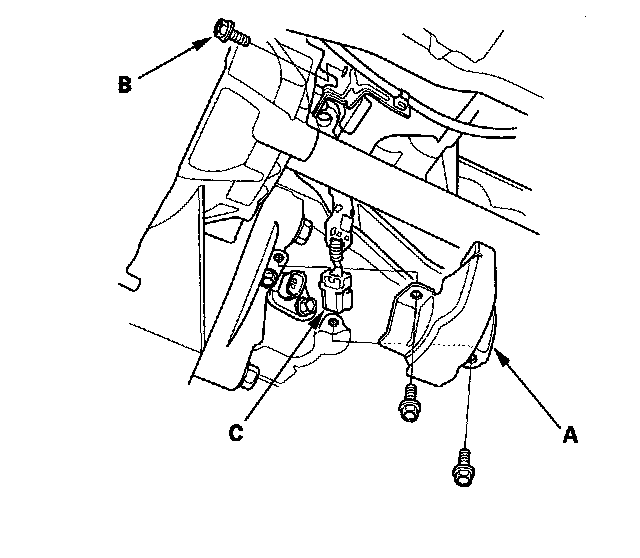 B

C

A