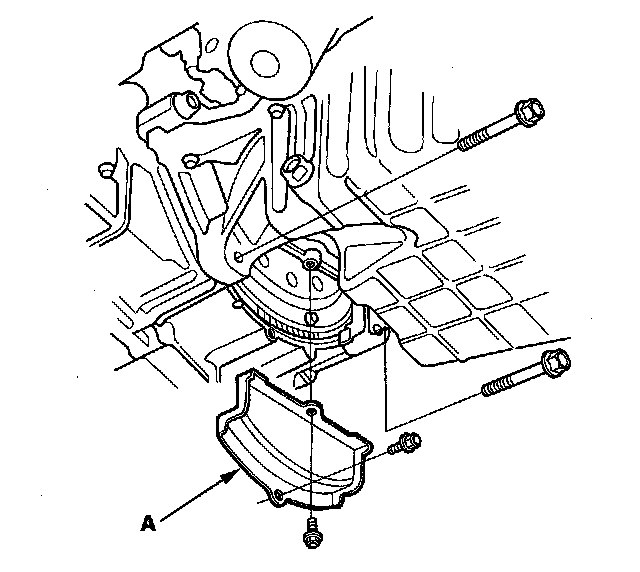 A