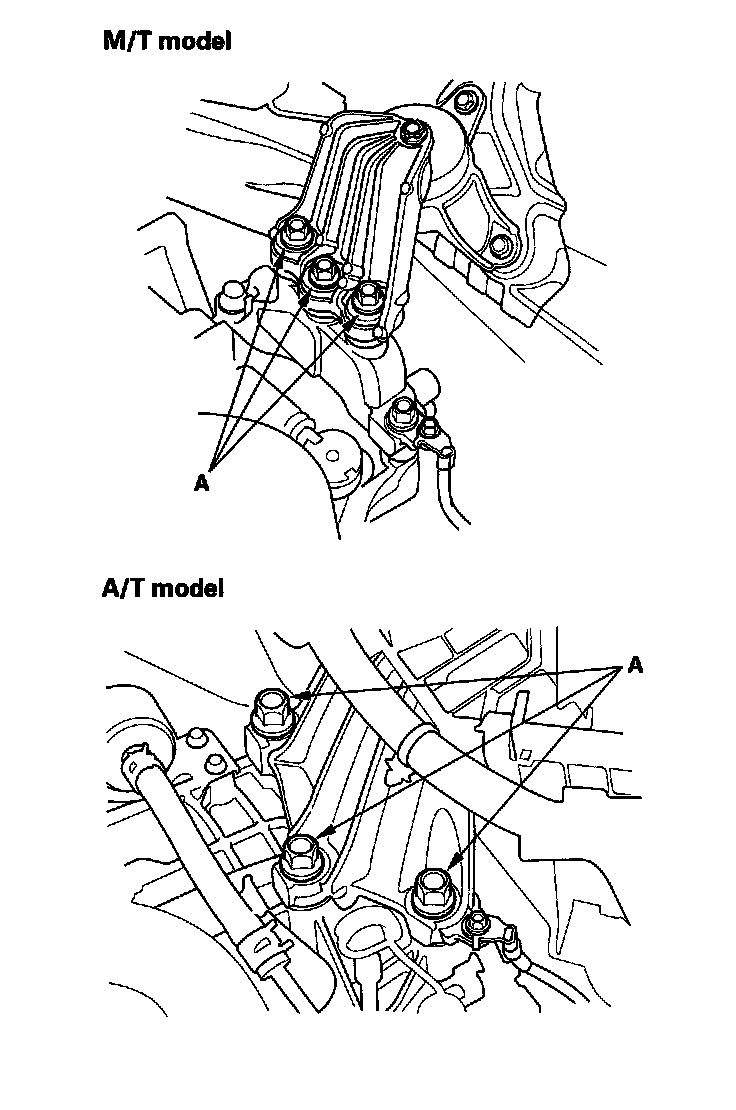 M/T model

A

A/T model

A