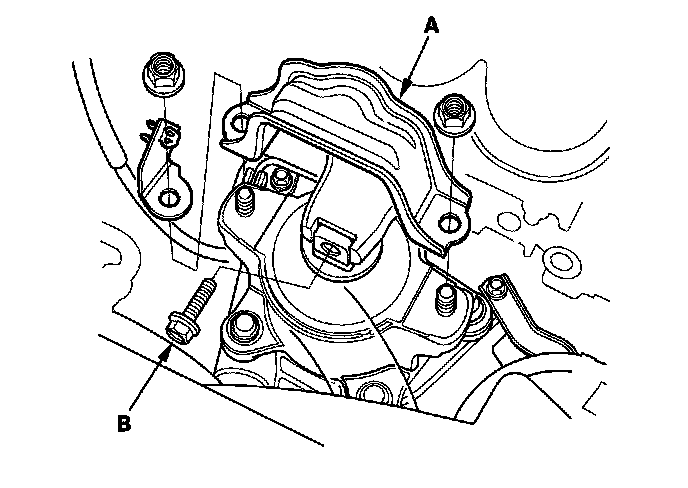 A

B