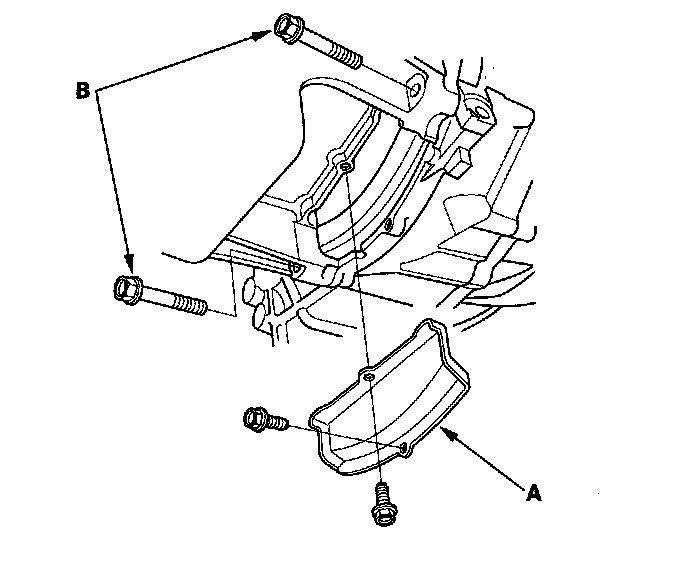 B

A