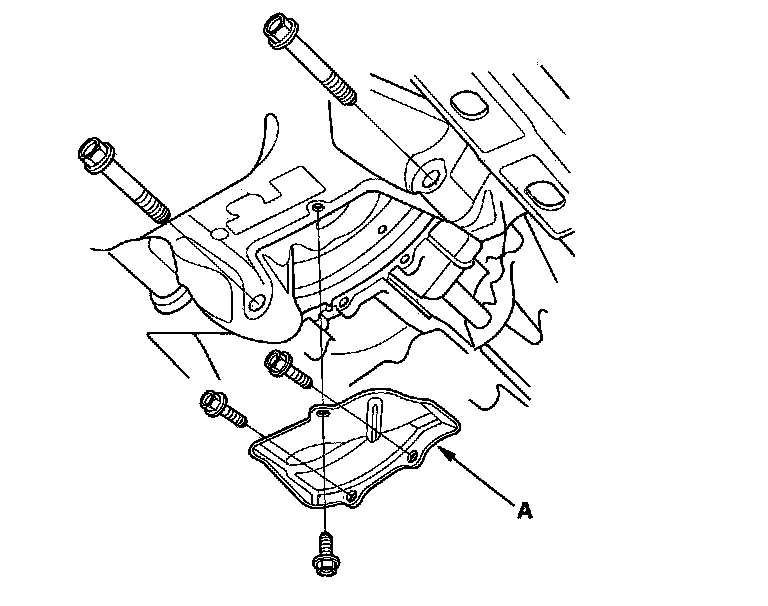 A