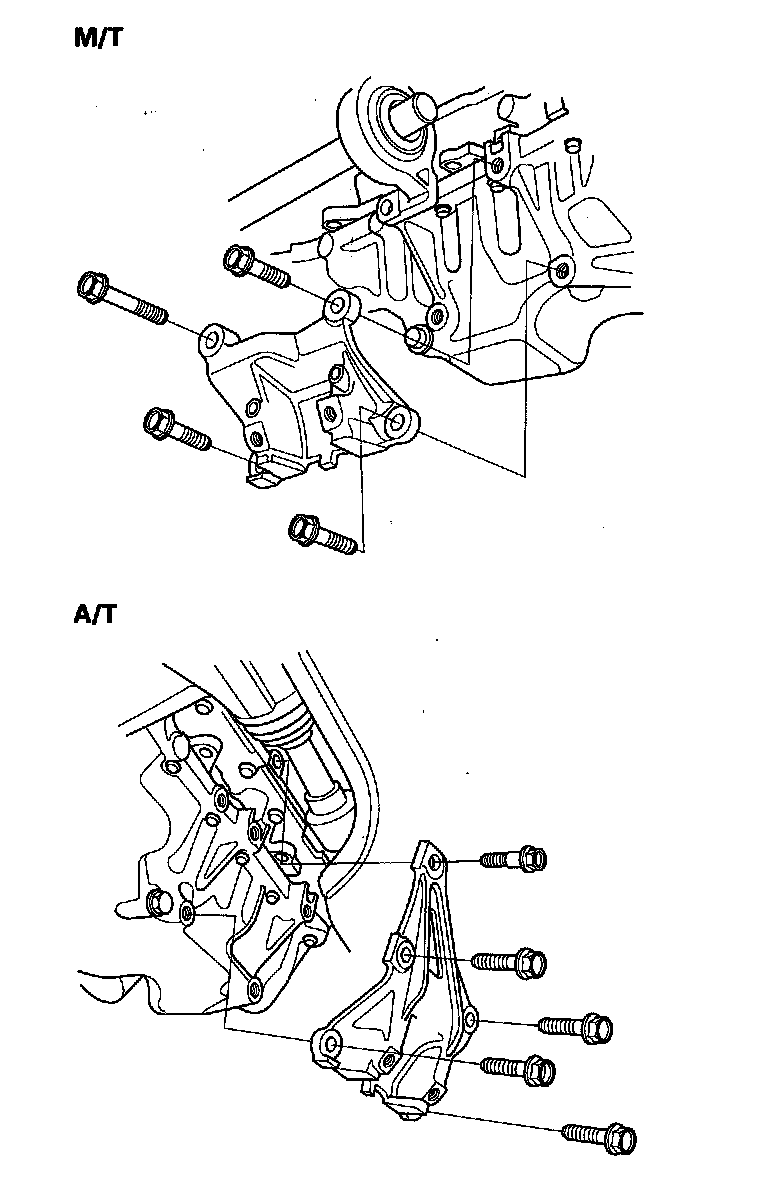 M/T

A/T